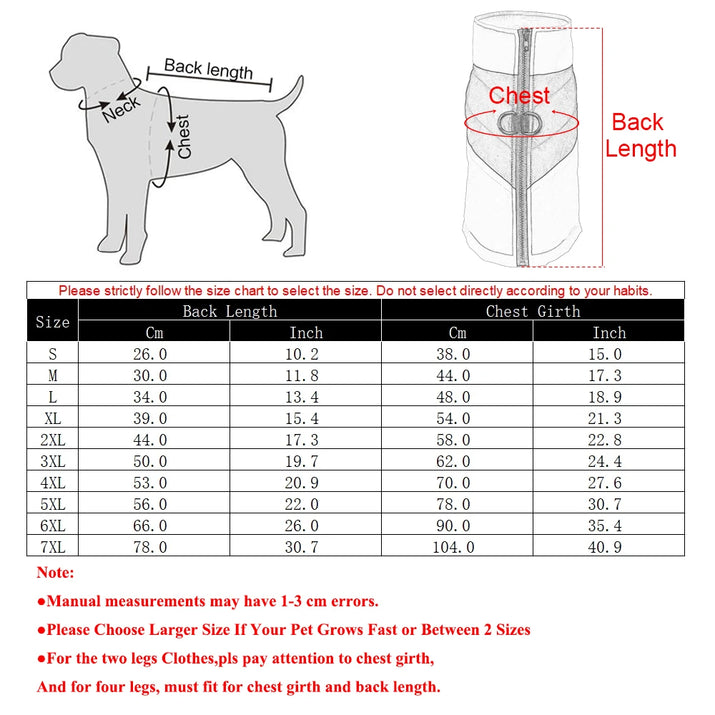 Back length
Neck
Chest

Chest
Back Length

Please strictly follow the size chart to select the size. Do not select directly according to your habits.

| Size | Back Length Cm | Back Length Inch | Chest Girth Cm | Chest Girth Inch |
|---|---|---|---|---|
| S | 26.0 | 10.2 | 38.0 | 15.0 |
| M | 30.0 | 11.8 | 44.0 | 17.3 |
| L | 34.0 | 13.4 | 48.0 | 18.9 |
| XL | 39.0 | 15.4 | 54.0 | 21.3 |
| 2XL | 44.0 | 17.3 | 58.0 | 22.8 |
| 3XL | 50.0 | 19.7 | 62.0 | 24.4 |
| 4XL | 53.0 | 20.9 | 70.0 | 27.6 |
| 5XL | 56.0 | 22.0 | 78.0 | 30.7 |
| 6XL | 66.0 | 26.0 | 90.0 | 35.4 |
| 7XL | 78.0 | 30.7 | 104.0 | 40.9 |

Note:

●Manual measurements may have 1-3 cm errors.

●Please Choose Larger Size If Your Pet Grows Fast or Between 2 Sizes

●For the two legs Clothes,pls pay attention to chest girth,

And for four legs, must fit for chest girth and back length.