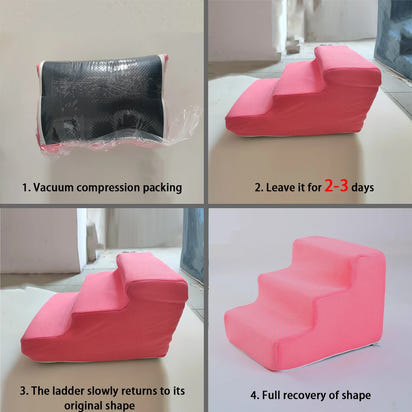 1. Vacuum compression packing

2. Leave it for 2-3 days

3. The ladder slowly returns to its original shape

4. Full recovery of shape